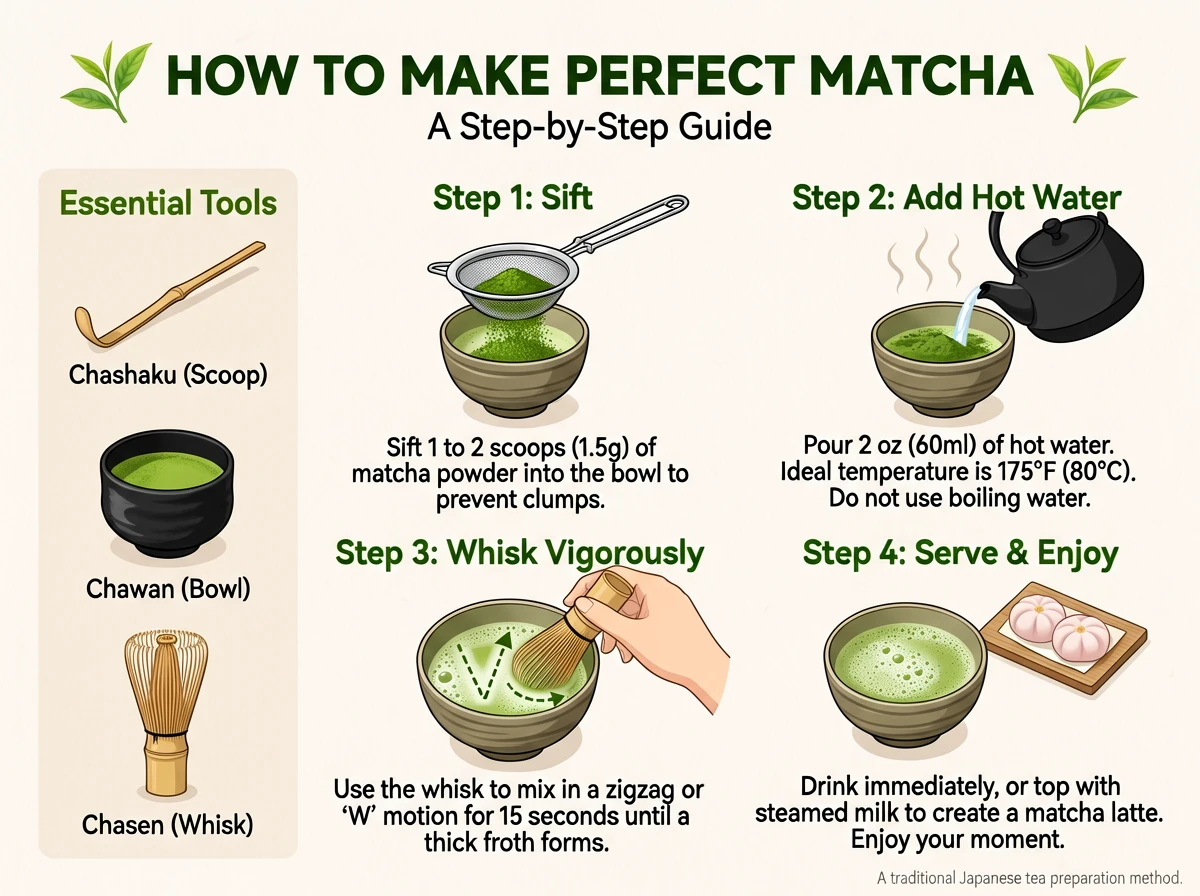 HOW TO MAKE PERFECT MATCHA
A Step-by-Step Guide

Essential Tools

Chashaku (Scoop)

Chawan (Bowl)

Chasen (Whisk)

Step 1: Sift

Sift 1 to 2 scoops (1.5g) of matcha powder into the bowl to prevent clumps.

Step 2: Add Hot Water

Pour 2 oz (60ml) of hot water. Ideal temperature is 175°F (80°C). Do not use boiling water.

Step 3: Whisk Vigorously

Use the whisk to mix in a zigzag or 'W' motion for 15 seconds until a thick froth forms.

Step 4: Serve & Enjoy

Drink immediately, or top with steamed milk to create a matcha latte. Enjoy your moment.

A traditional Japanese tea preparation method.